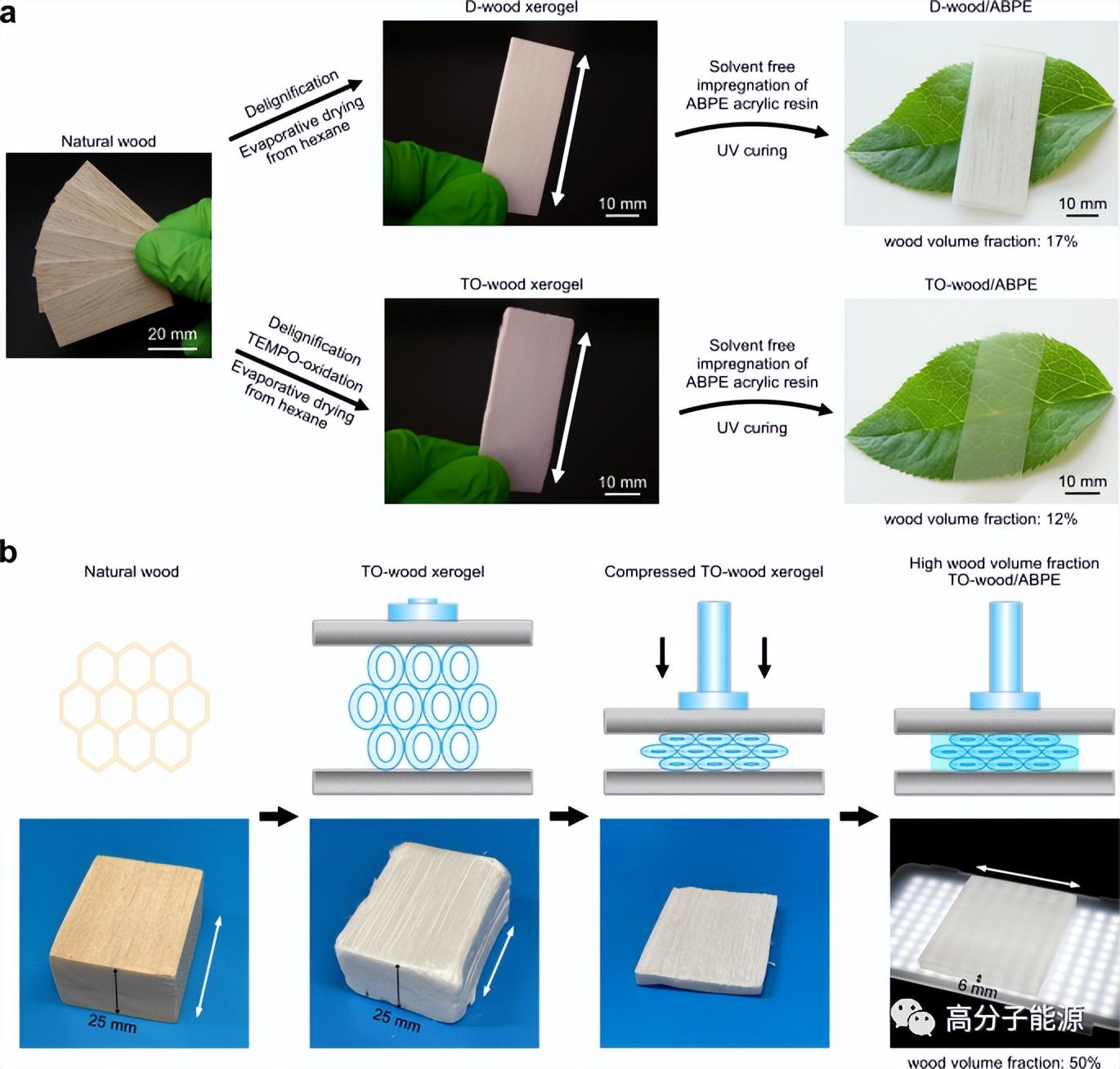 a

Natural wood

20 mm

Delignification

Evaporative drying from hexane

D-wood xerogel

10 mm

Solvent free impregnation of ABPE acrylic resin

UV curing

D-wood/ABPE

10 mm

wood volume fraction: 17%

Delignification TEMPO-oxidation Evaporative drying from hexane

TO-wood xerogel

10 mm

Solvent free impregnation of ABPE acrylic resin

UV curing

TO-wood/ABPE

10 mm

wood volume fraction: 12%

b

Natural wood

TO-wood xerogel

Compressed TO-wood xerogel

High wood volume fraction TO-wood/ABPE

25 mm

25 mm

6 mm

高分子能源

wood volume fraction: 50%