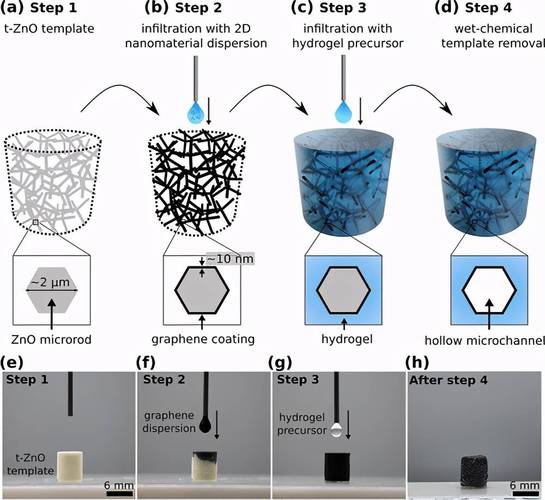 (a) Step 1
t-ZnO template

(b) Step 2
infiltration with 2D nanomaterial dispersion

(c) Step 3
infiltration with hydrogel precursor

(d) Step 4
wet-chemical template removal

~2 μm

ZnO microrod

~10 nm

graphene coating

hydrogel

hollow microchannel

(e)
Step 1

t-ZnO template

6 mm

(f)
Step 2

graphene dispersion

(g)
Step 3

hydrogel precursor

(h)
After step 4

6 mm