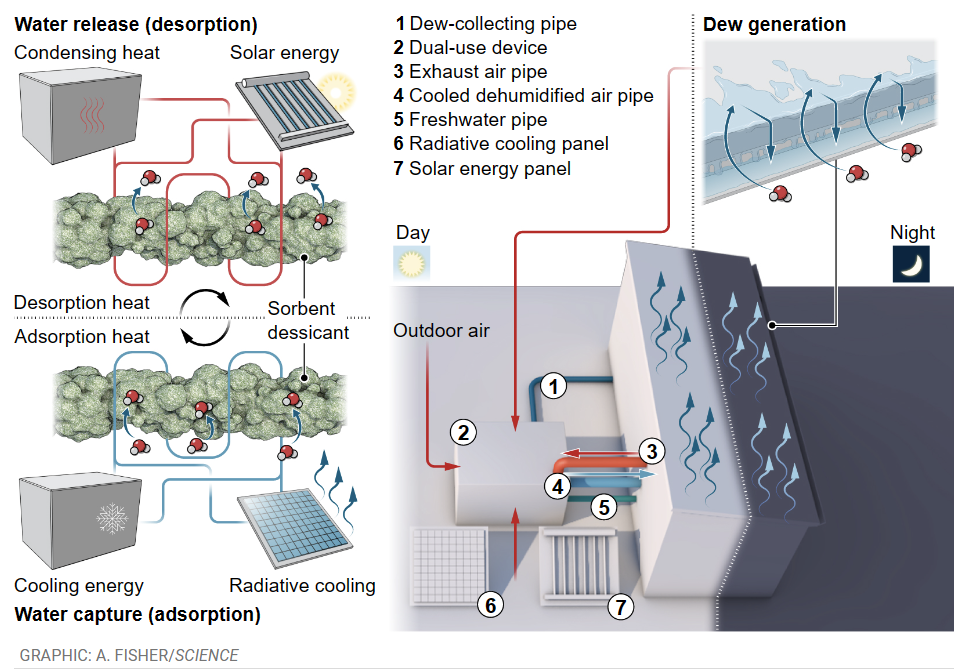 Water release (desorption)

Condensing heat

Solar energy

Desorption heat

Sorbent dessicant

Adsorption heat

Cooling energy

Radiative cooling

Water capture (adsorption)

1 Dew-collecting pipe
2 Dual-use device
3 Exhaust air pipe
4 Cooled dehumidified air pipe
5 Freshwater pipe
6 Radiative cooling panel
7 Solar energy panel

Dew generation

Day

Night

Outdoor air

1

2

3

4

5

6

7

GRAPHIC: A. FISHER/SCIENCE