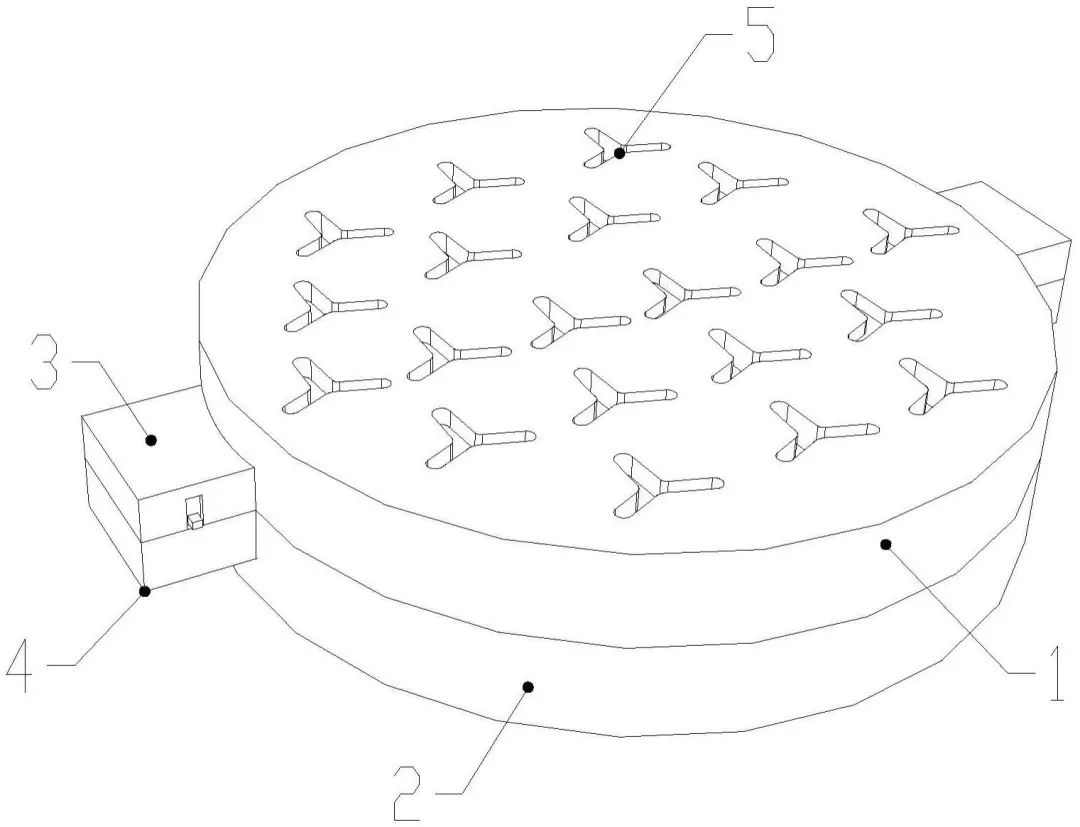 5
3
4
1
2